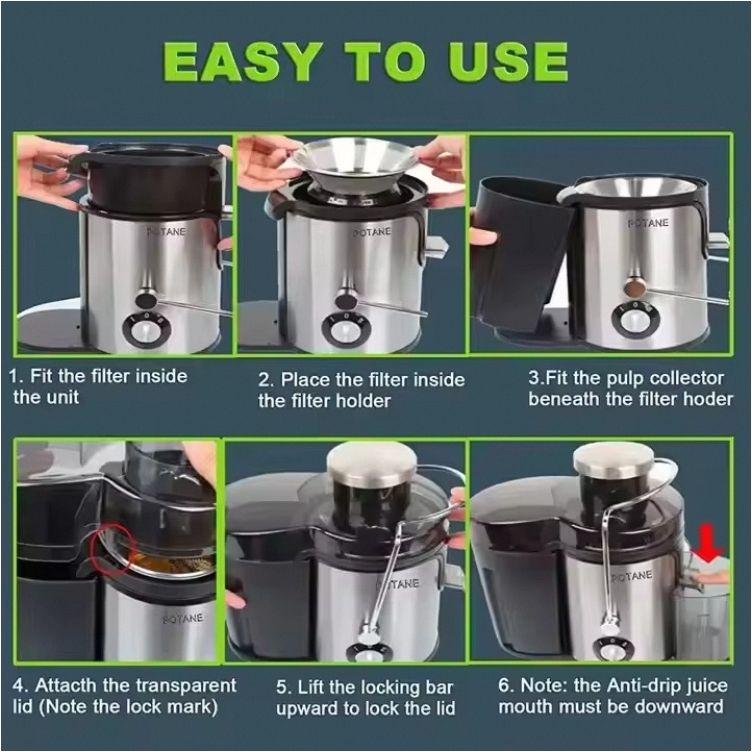 EASY TO USE

POTANE

POTANE

POTANE

1. Fit the filter inside the unit

2. Place the filter inside the filter holder

3.Fit the pulp collector beneath the filter hoder

POTANE

POTANE

POTANE

4. Attacth the transparent lid (Note the lock mark)

5. Lift the locking bar upward to lock the lid

6. Note: the Anti-drip juice mouth must be downward