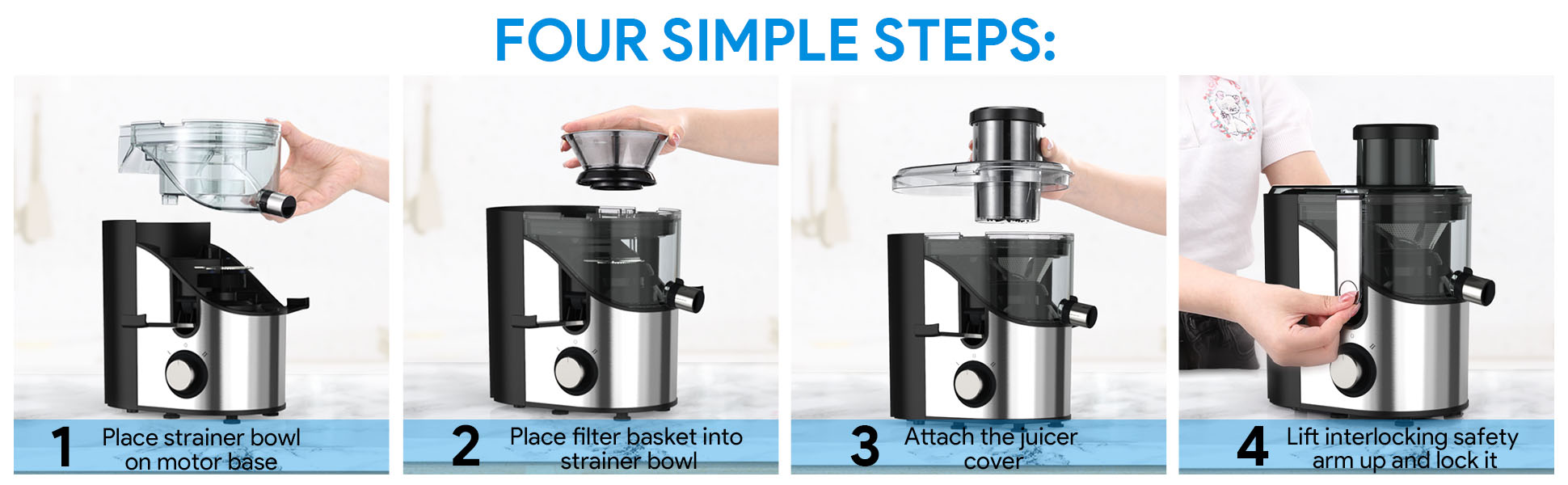 FOUR SIMPLE STEPS:

1 Place strainer bowl on motor base

2 Place filter basket into strainer bowl

3 Attach the juicer cover

4 Lift interlocking safety arm up and lock it