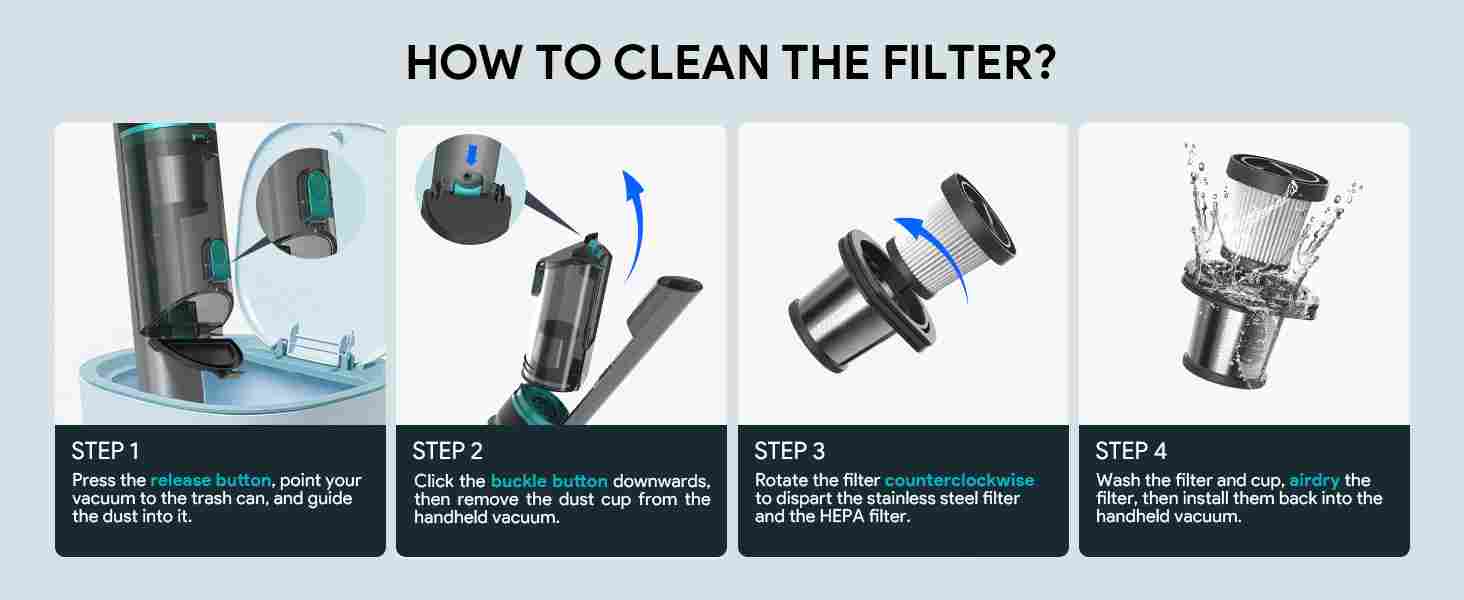 HOW TO CLEAN THE FILTER?

STEP 1
Press the release button, point your vacuum to the trash can, and guide the dust into it.

STEP 2
Click the buckle button downwards, then remove the dust cup from the handheld vacuum.

STEP 3
Rotate the filter counterclockwise to dispart the stainless steel filter and the HEPA filter.

STEP 4
Wash the filter and cup, airdry the filter, then install them back into the handheld vacuum.