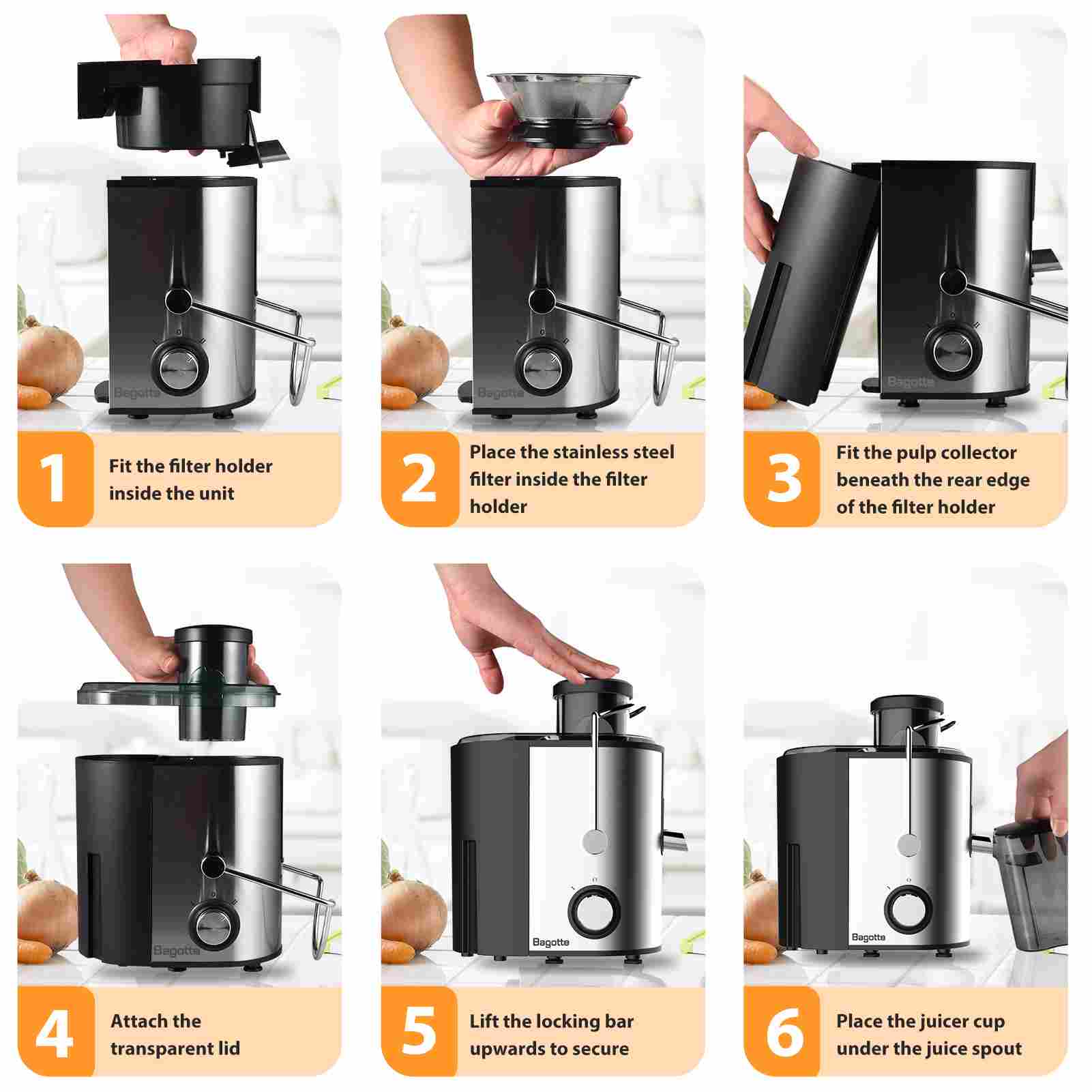 Bagotte

1 Fit the filter holder inside the unit

Bagotte

2 Place the stainless steel filter inside the filter holder

Bagotte

3 Fit the pulp collector beneath the rear edge of the filter holder

Bagotte

4 Attach the transparent lid

Bagotte

5 Lift the locking bar upwards to secure

Bagotte

6 Place the juicer cup under the juice spout