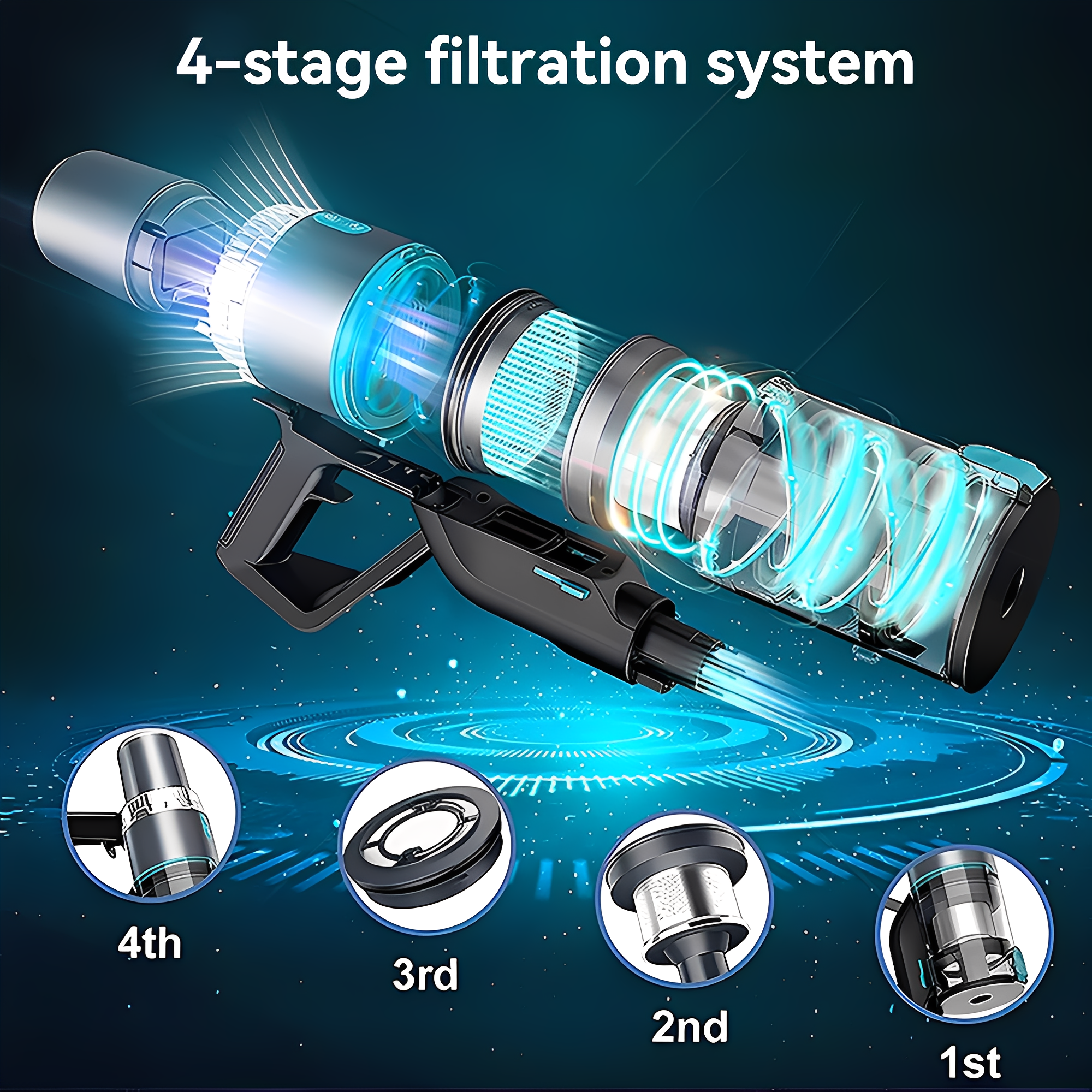 4-stage filtration system

4th

3rd

2nd

1st