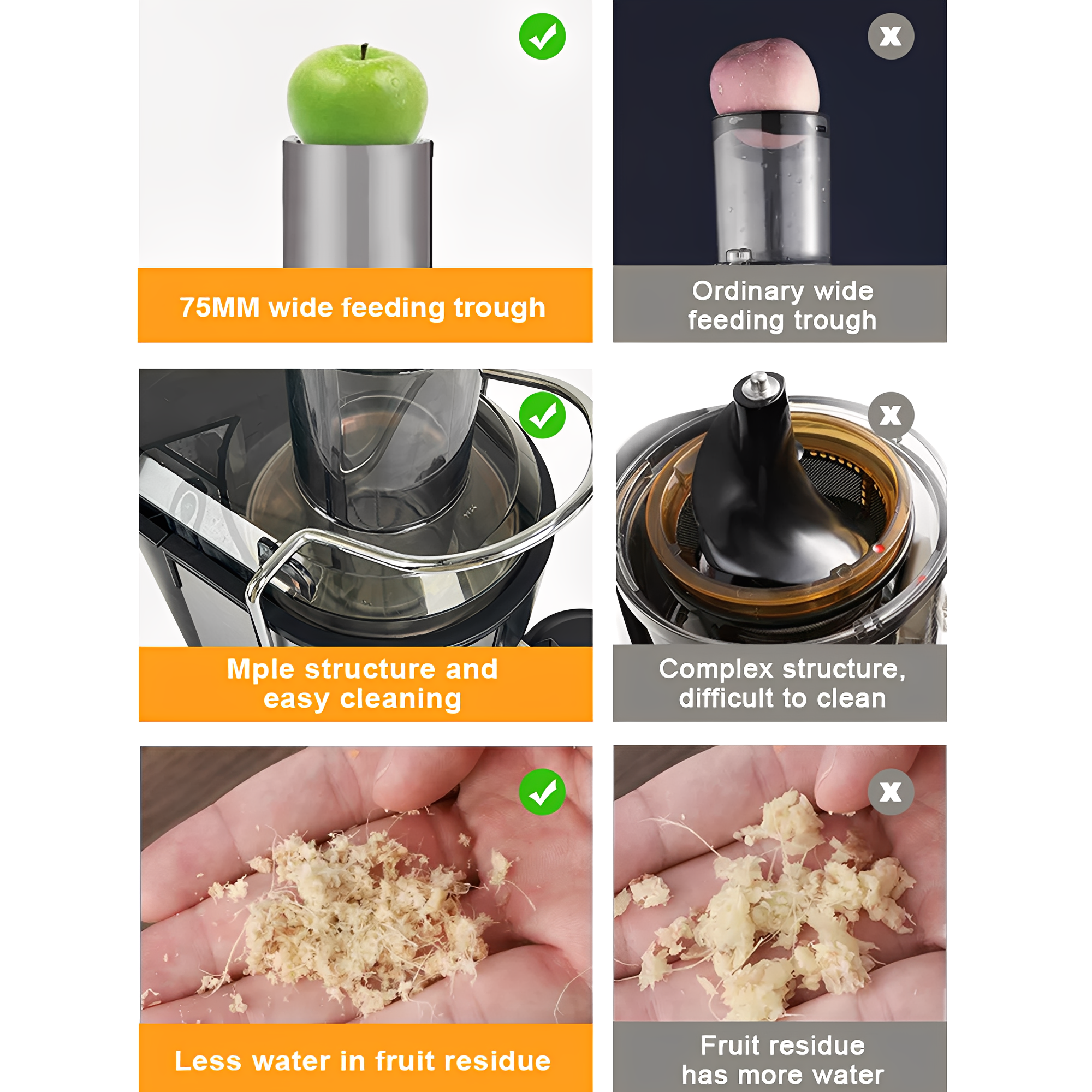 75MM wide feeding trough

x

Ordinary wide feeding trough

Mple structure and easy cleaning

x

Complex structure, difficult to clean

Less water in fruit residue

x

Fruit residue has more water