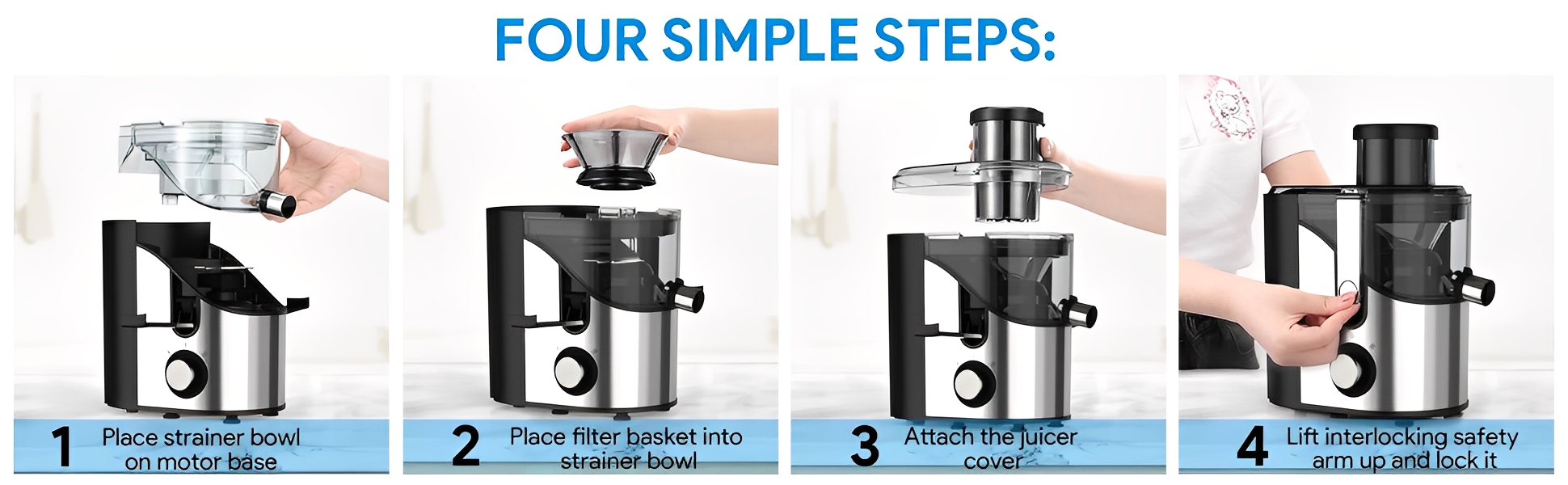 FOUR SIMPLE STEPS:

1 Place strainer bowl on motor base

2 Place filter basket into strainer bowl

3 Attach the juicer cover

4 Lift interlocking safety arm up and lock it