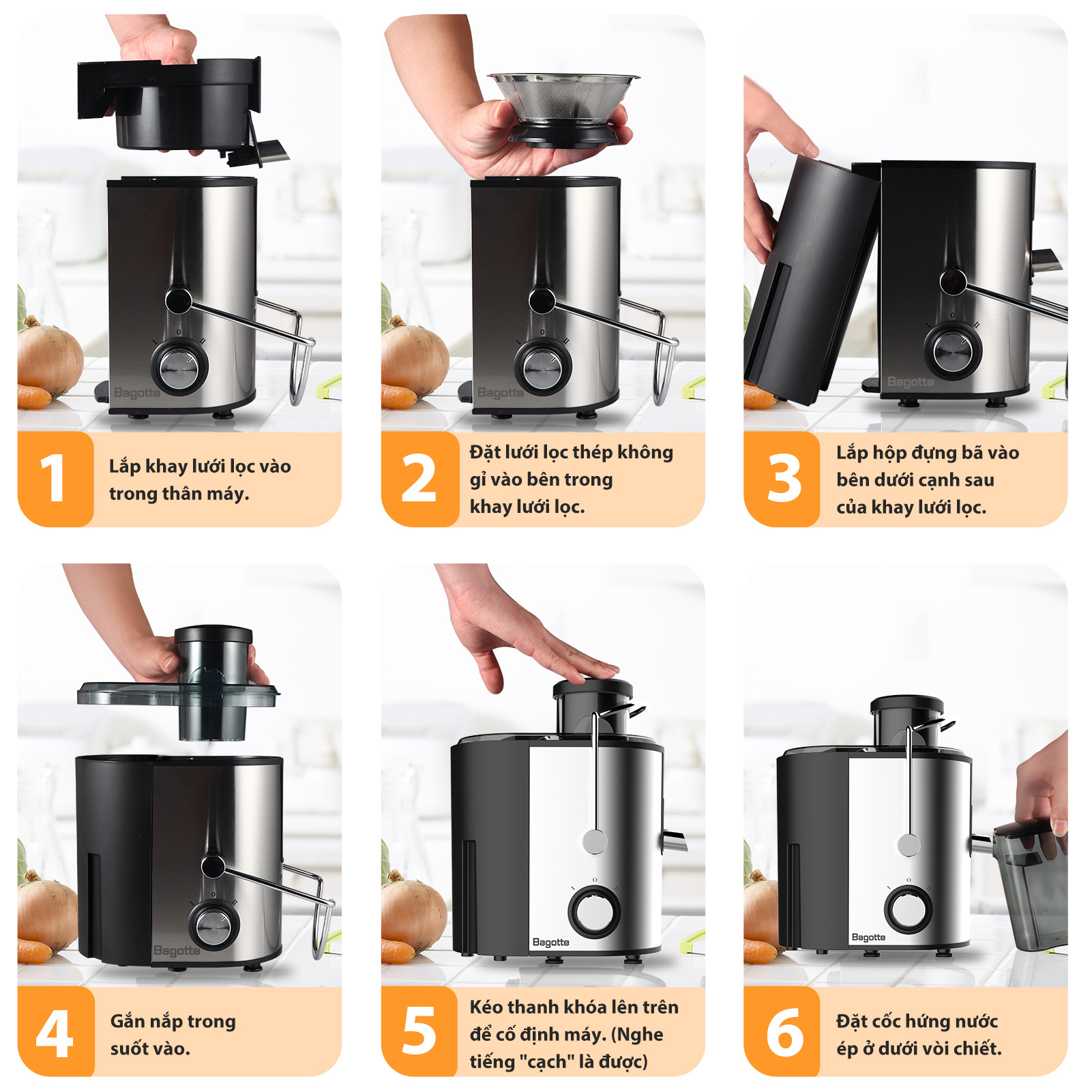 Bagotte

1 Lắp khay lưới lọc vào trong thân máy.

Bagotte

2 Đặt lưới lọc thép không gỉ vào bên trong khay lưới lọc.

Bagotte

3 Lắp hộp đựng bã vào bên dưới cạnh sau của khay lưới lọc.

Bagotte

4 Gắn nắp trong suốt vào.

Bagotte

5 Kéo thanh khóa lên trên để cố định máy. (Nghe tiếng "cạch" là được)

Bagotte

6 Đặt cốc hứng nước ép ở dưới vòi chiết.